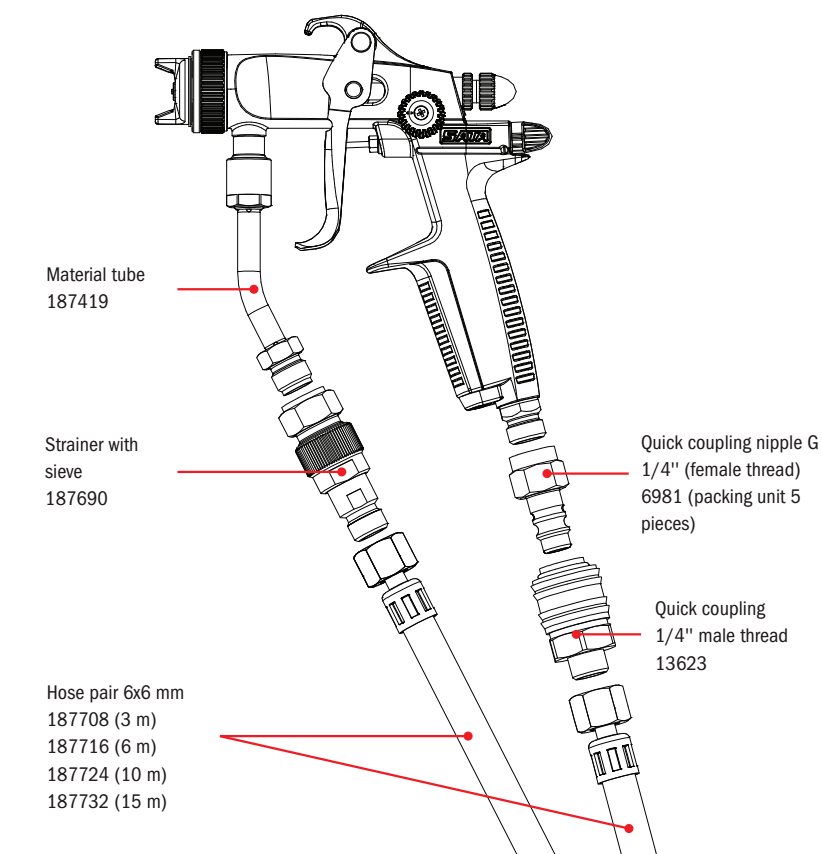 SATA

Material tube
187419

Strainer with sieve
187690

Quick coupling nipple G 1/4'' (female thread)
6981 (packing unit 5 pieces)

Quick coupling
1/4'' male thread
13623

Hose pair 6x6 mm
187708 (3 m)
187716 (6 m)
187724 (10 m)
187732 (15 m)