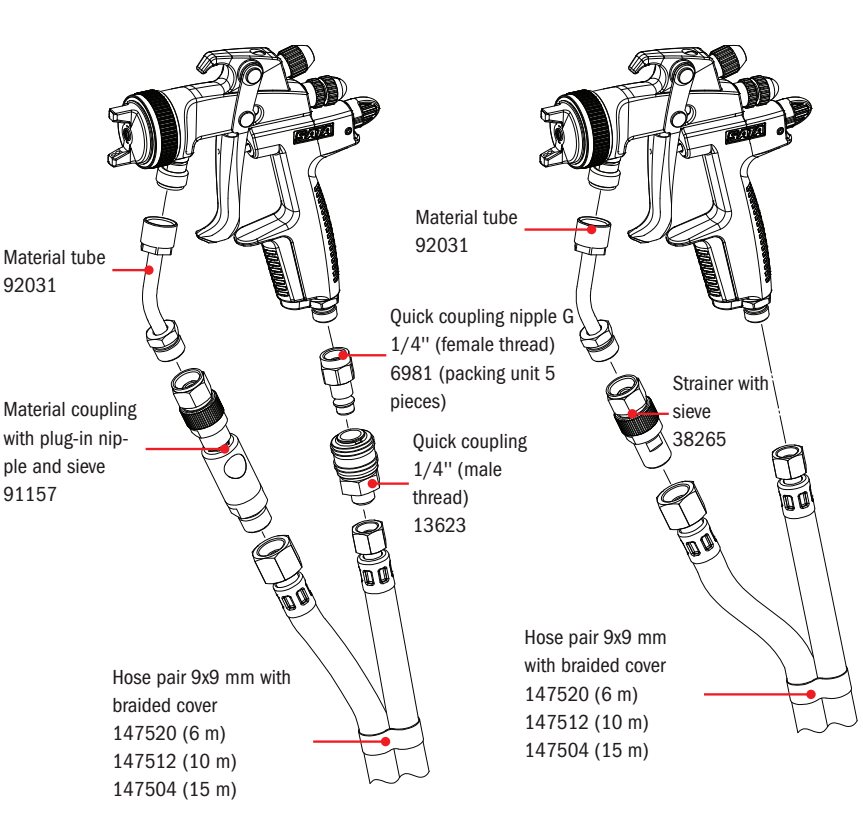 Material tube
92031

Material coupling with plug-in nipple and sieve
91157

Quick coupling nipple G 1/4'' (female thread)
6981 (packing unit 5 pieces)

Quick coupling 1/4'' (male thread)
13623

Hose pair 9x9 mm with braided cover
147520 (6 m)
147512 (10 m)
147504 (15 m)

Material tube
92031

Strainer with sieve
38265

Hose pair 9x9 mm with braided cover
147520 (6 m)
147512 (10 m)
147504 (15 m)